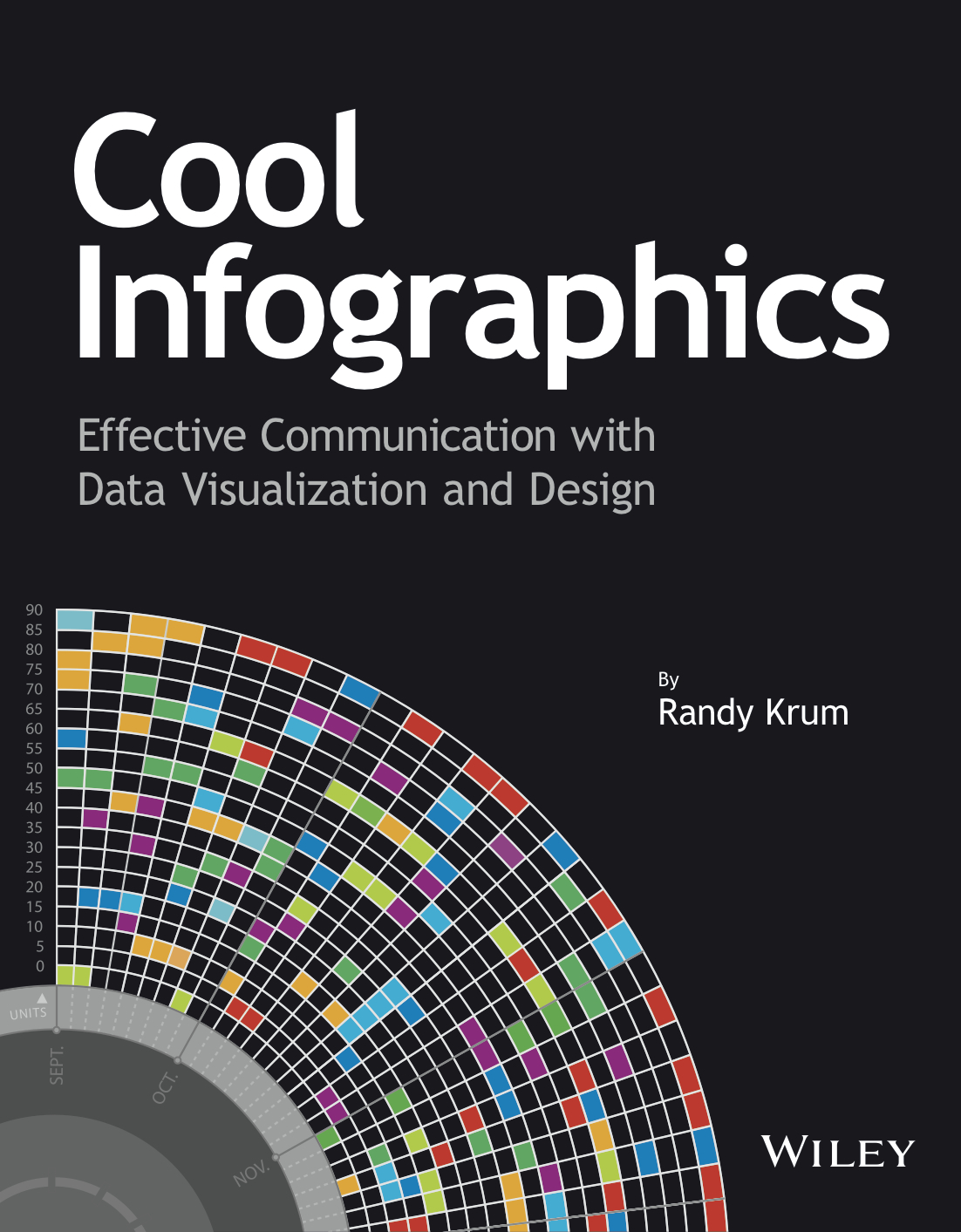 Cool Infographics

Effective Communication with Data Visualization and Design

90
85
80
75
70
65
60
55
50
45
40
35
30
25
20
15
10
5
0

UNITS

SEPT.

OCT.

NOV.

By
Randy Krum

WILEY