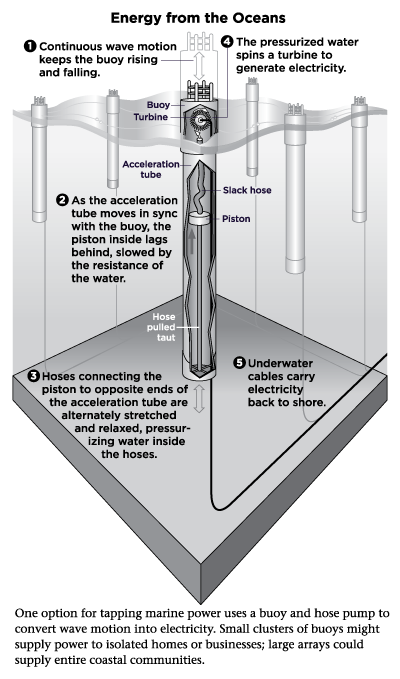 Energy from the Oceans

1 Continuous wave motion keeps the buoy rising and falling.

4 The pressurized water spins a turbine to generate electricity.

Buoy

Turbine

Acceleration tube

Slack hose

Piston

2 As the acceleration tube moves in sync with the buoy, the piston inside lags behind, slowed by the resistance of the water.

Hose pulled taut

3 Hoses connecting the piston to opposite ends of the acceleration tube are alternately stretched and relaxed, pressurizing water inside the hoses.

5 Underwater cables carry electricity back to shore.

One option for tapping marine power uses a buoy and hose pump to convert wave motion into electricity. Small clusters of buoys might supply power to isolated homes or businesses; large arrays could supply entire coastal communities.